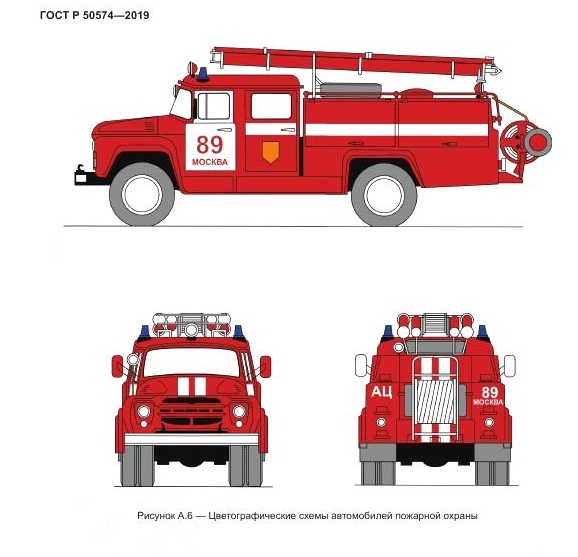 ГОСТ Р 50574—2019

89
МОСКВА

АЦ

89
МОСКВА

Рисунок А.6 — Цветографические схемы автомобилей пожарной охраны