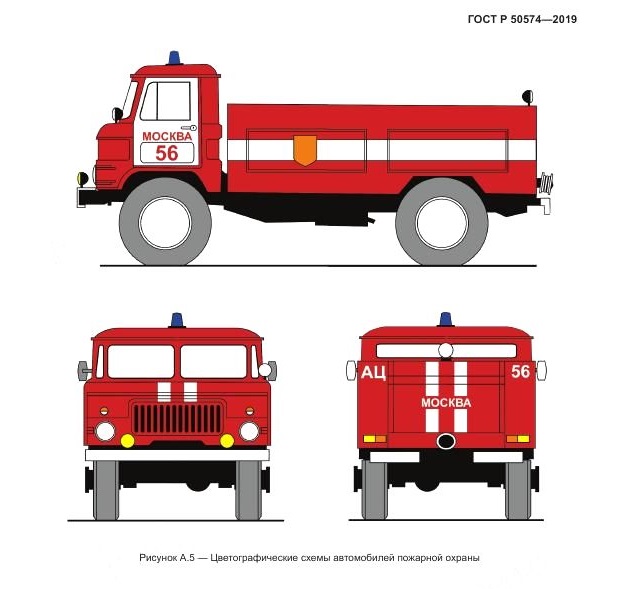 ГОСТ Р 50574—2019

МОСКВА
56

АЦ
56
МОСКВА

Рисунок А.5 — Цветографические схемы автомобилей пожарной охраны