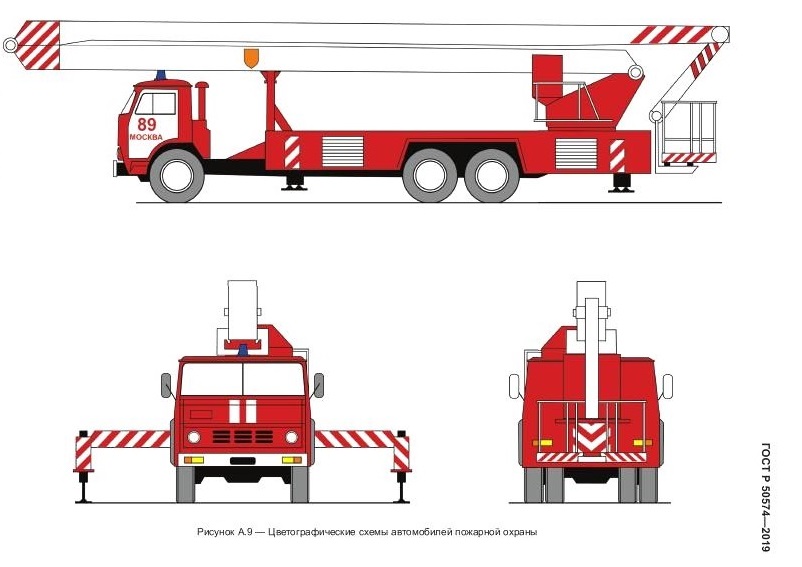 89
МОСКВА

Рисунок А.9 — Цветографические схемы автомобилей пожарной охраны

ГОСТ Р 50574—2019